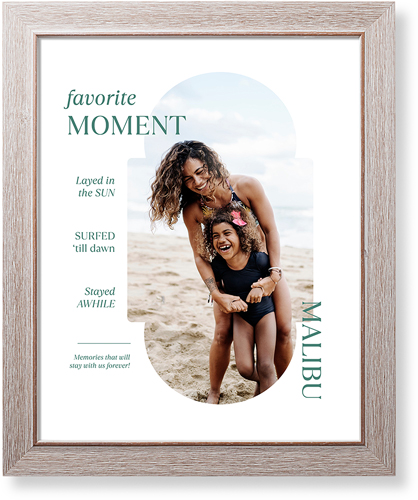 favorite
MOMENT

Layed in the SUN

SURFED 'till dawn

Stayed AWHILE

Memories that will stay with us forever!

MALIBU