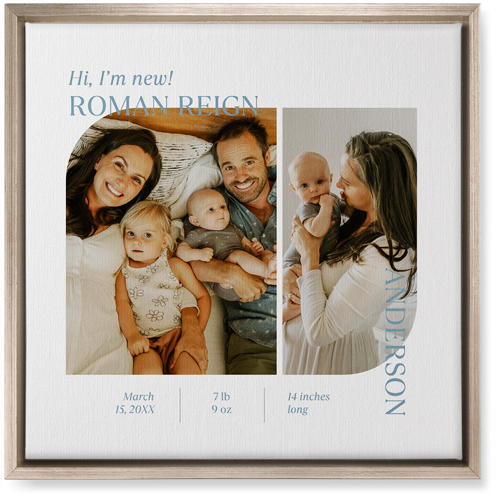 Hi, I'm new!
ROMAN REIGN

ANDERSON

March 15, 20XX

7 lb 9 oz

14 inches long