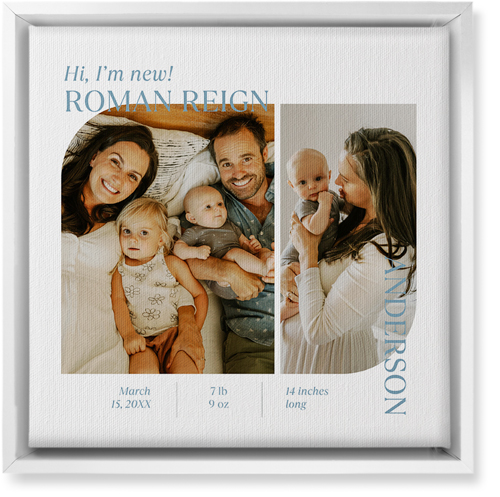 Hi, I'm new!
ROMAN REIGN

ANDERSON

March
15, 20XX

7 lb
9 oz

14 inches
long