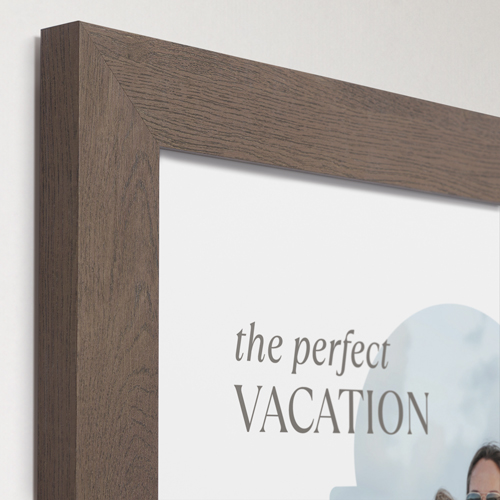 the perfect
VACATION