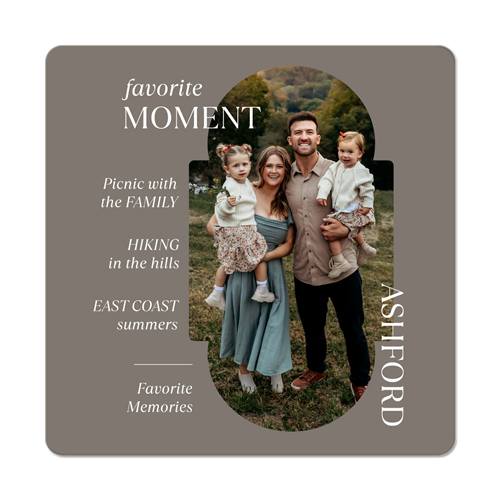 favorite
MOMENT

Picnic with
the FAMILY

HIKING
in the hills

EAST COAST
summers

Favorite
Memories

ASHFORD