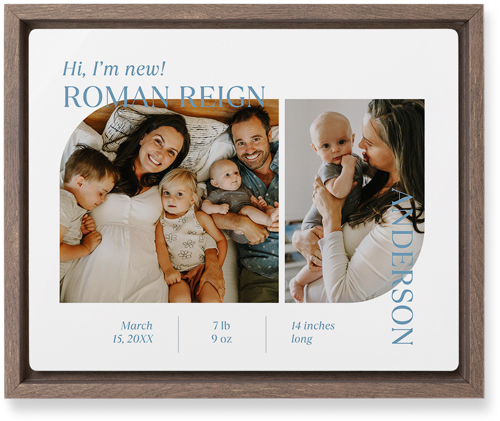 Hi, I'm new!
ROMAN REIGN

ANDERSON

March 15, 20XX

7 lb 9 oz

14 inches long