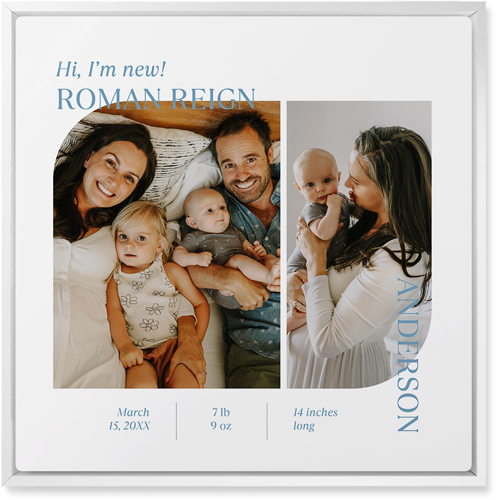 Hi, I'm new!
ROMAN REIGN

ANDERSON

March
15, 20XX

7 lb
9 oz

14 inches
long