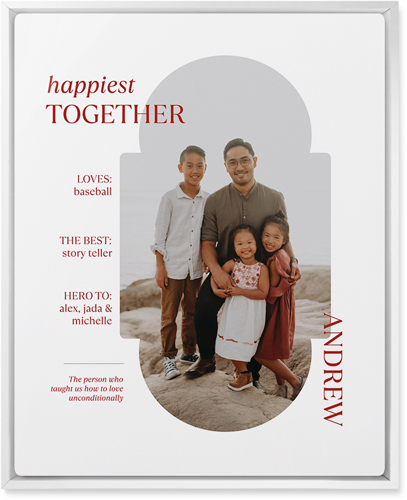 happiest
TOGETHER

LOVES:
baseball

THE BEST:
story teller

HERO TO:
alex, jada &
michelle

The person who taught us how to love unconditionally

ANDREW