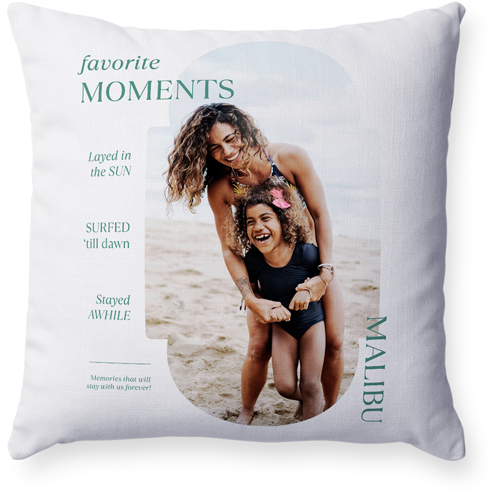 favorite
MOMENTS

Layed in
the SUN

SURFED
'till dawn

Stayed
AWHILE

Memories that will
stay with us forever!

MALIBU