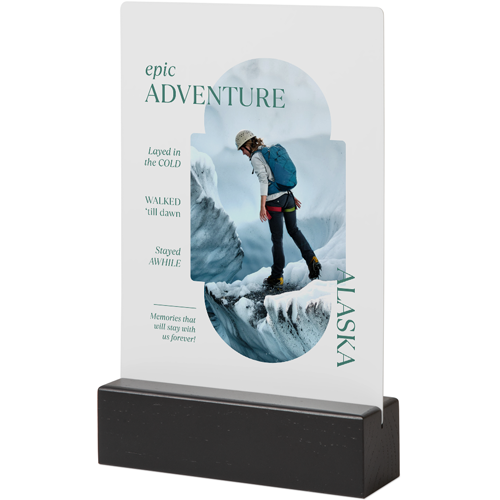 epic
ADVENTURE

Layed in
the COLD

WALKED
'till dawn

Stayed
AWHILE

Memories that
will stay with
us forever!

ALASKA